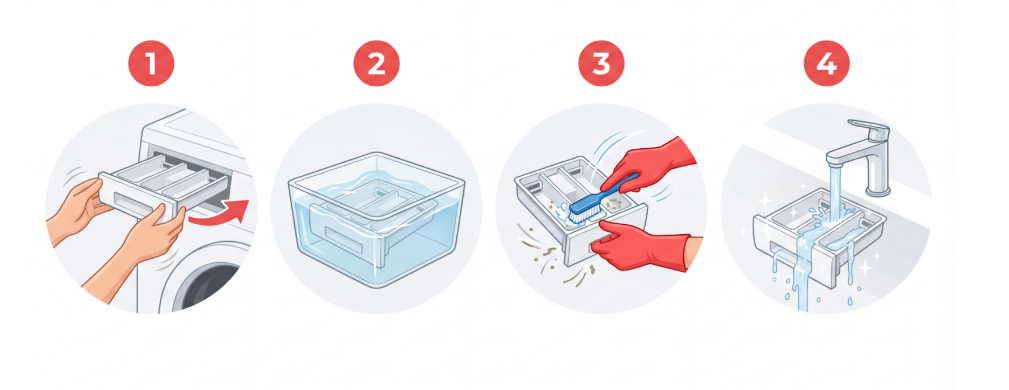 1

2

3

4